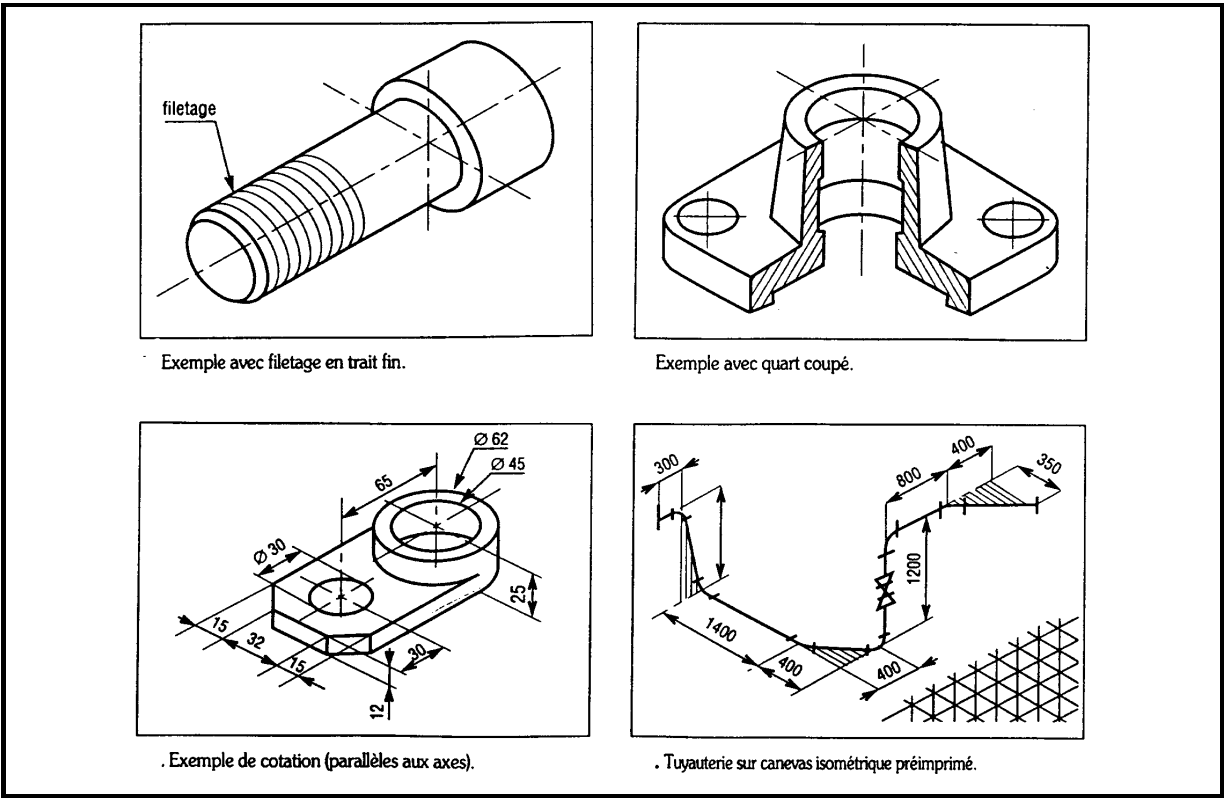 filetage

Exemple avec filetage en trait fin.

Exemple avec quart coupé.

Ø 62
Ø 45
65
Ø 30
25
15
32
15
30
12

. Exemple de cotation (parallèles aux axes).

300
800
400
350
1200
1400
400
400

. Tuyauterie sur canevas isométrique préimprimé.